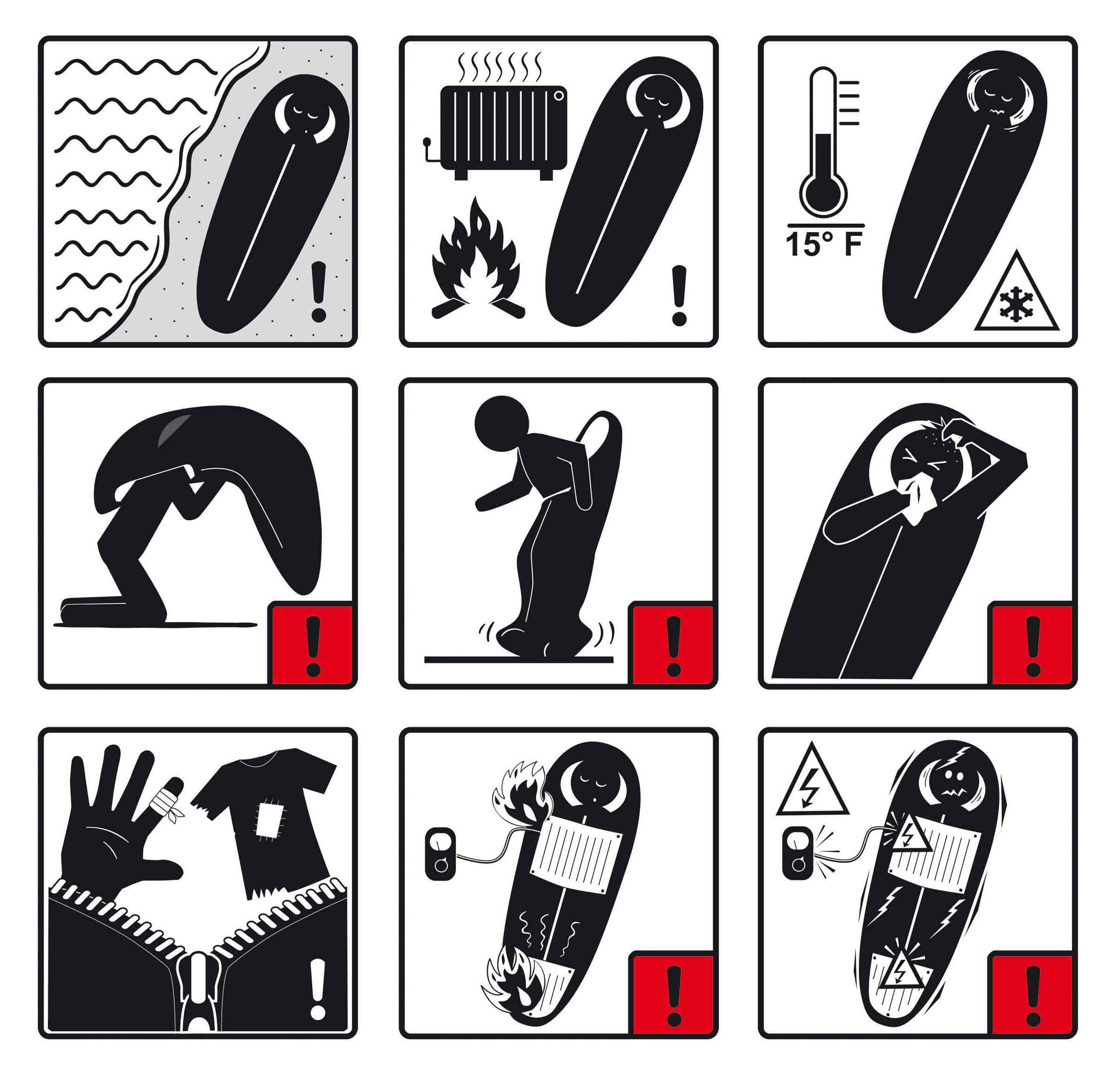 15° F